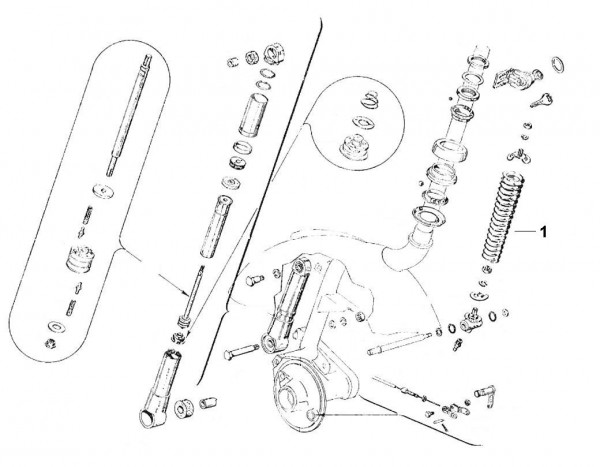 1