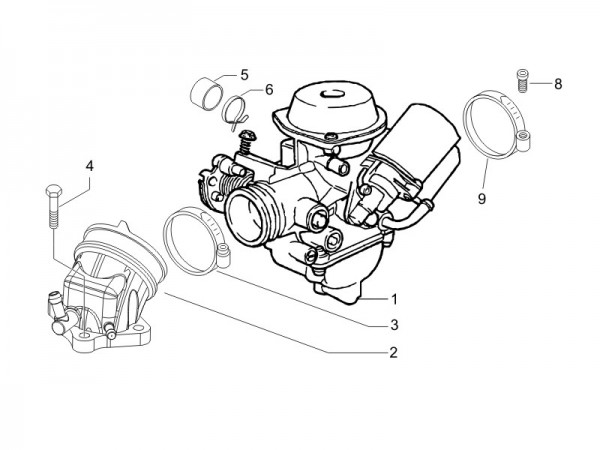 5
6
8
4
9
1
3
2