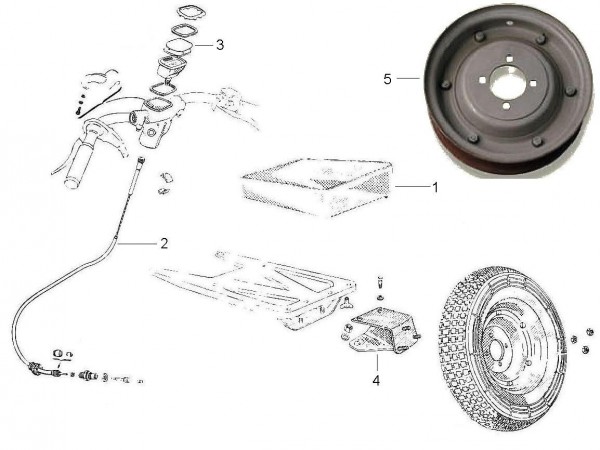 3
5
1
2
4