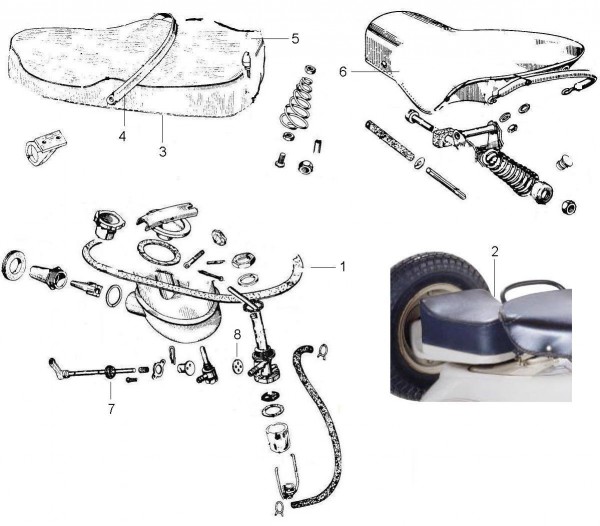 5

6

4

3

1

2

8

7