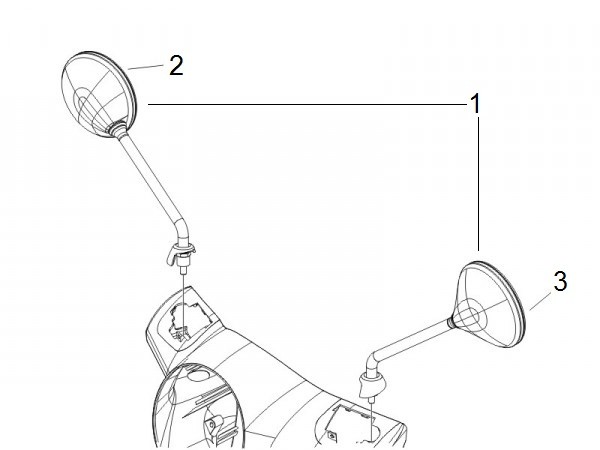 2
1
3