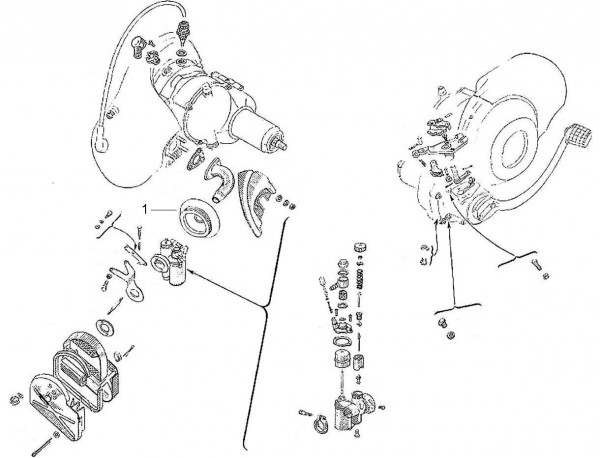 1