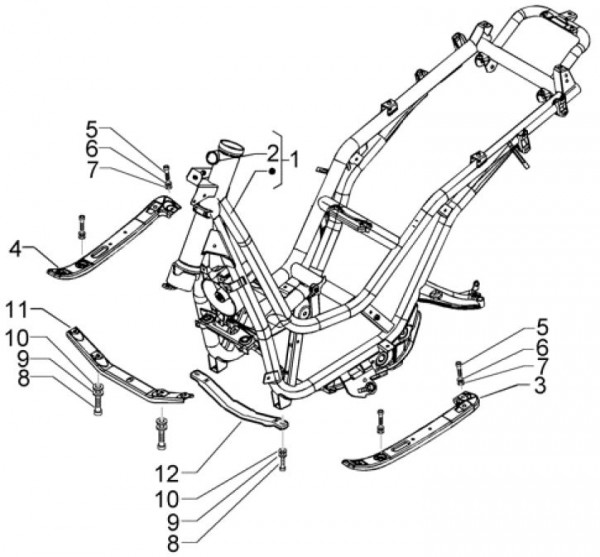 5
6
7
2
1
4
11
10
9
8
5
6
7
3
12
10
9
8