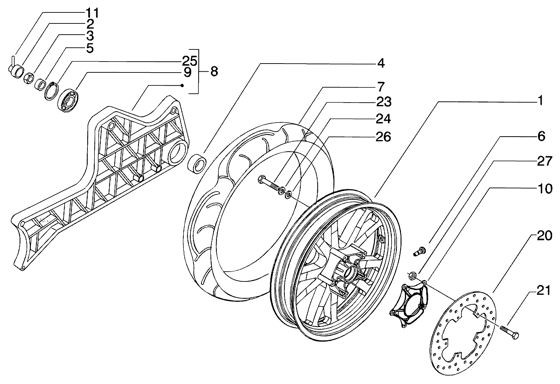 11
2
3
5
25
9
8
4
7
23
24
26
1
6
27
10
20
21