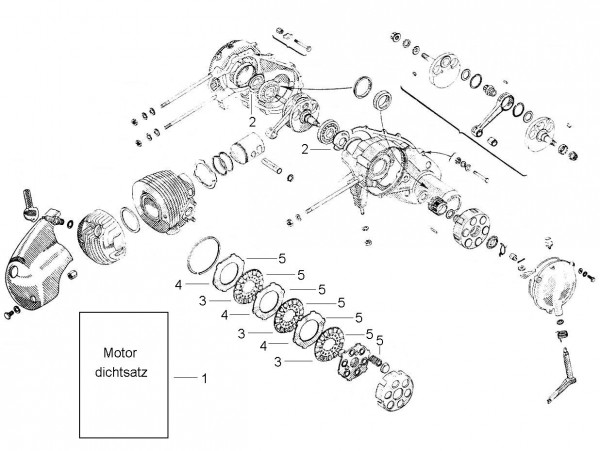 2

2

5

5

4

5

3

5

4

5

3

5

4

5

3

Motor dichtsatz

1