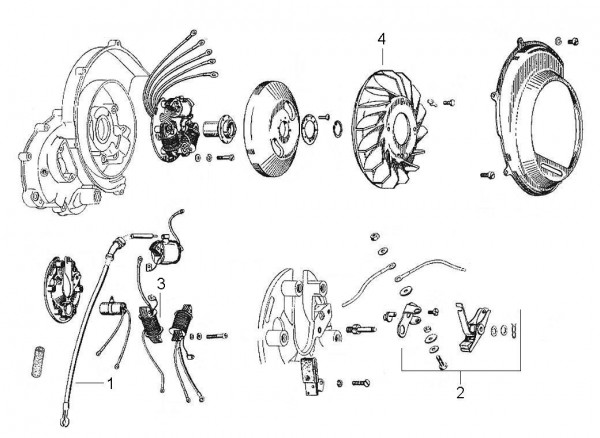 4

3

1

2