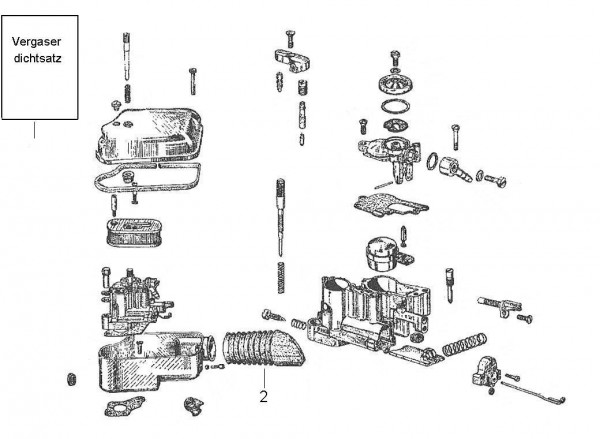 Vergaser dichtsatz

2