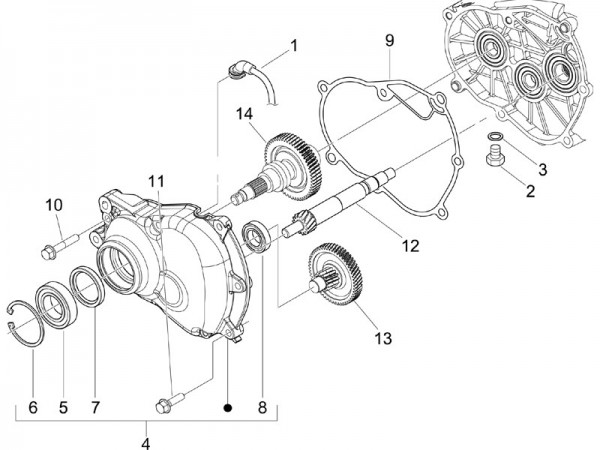 1
9
14
3
2
11
10
12
13
6
5
7
8
4