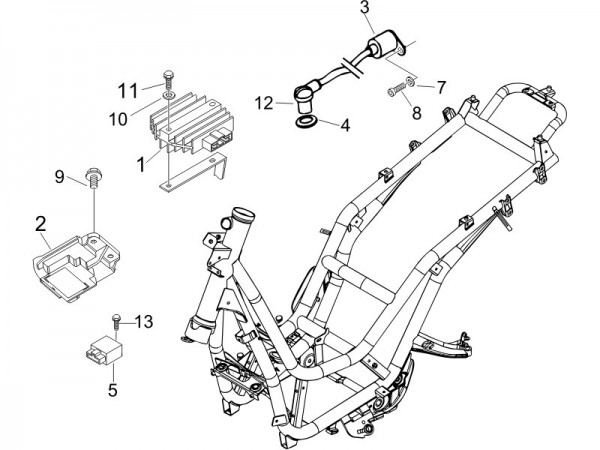 3
11
10
12
7
8
4
1
9
2
13
5